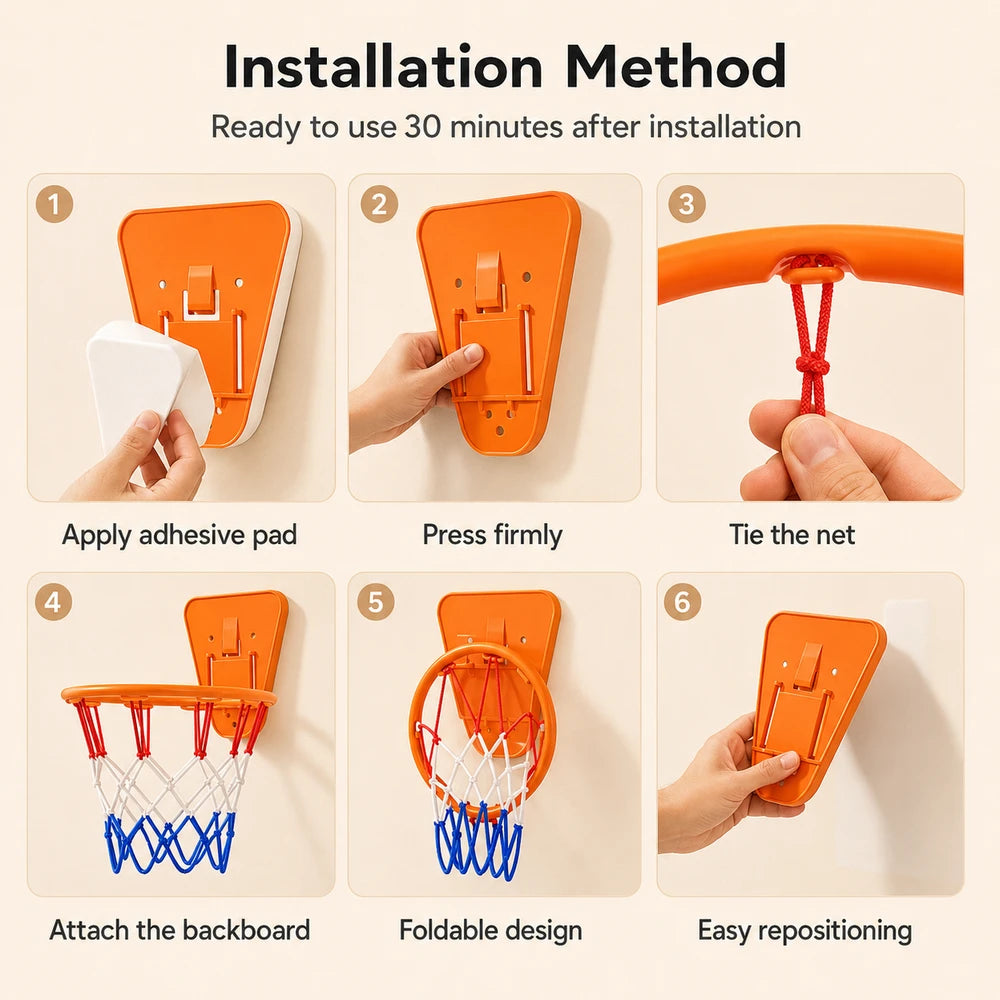 Installation Method
Ready to use 30 minutes after installation

1
Apply adhesive pad

2
Press firmly

3
Tie the net

4
Attach the backboard

5
Foldable design

6
Easy repositioning