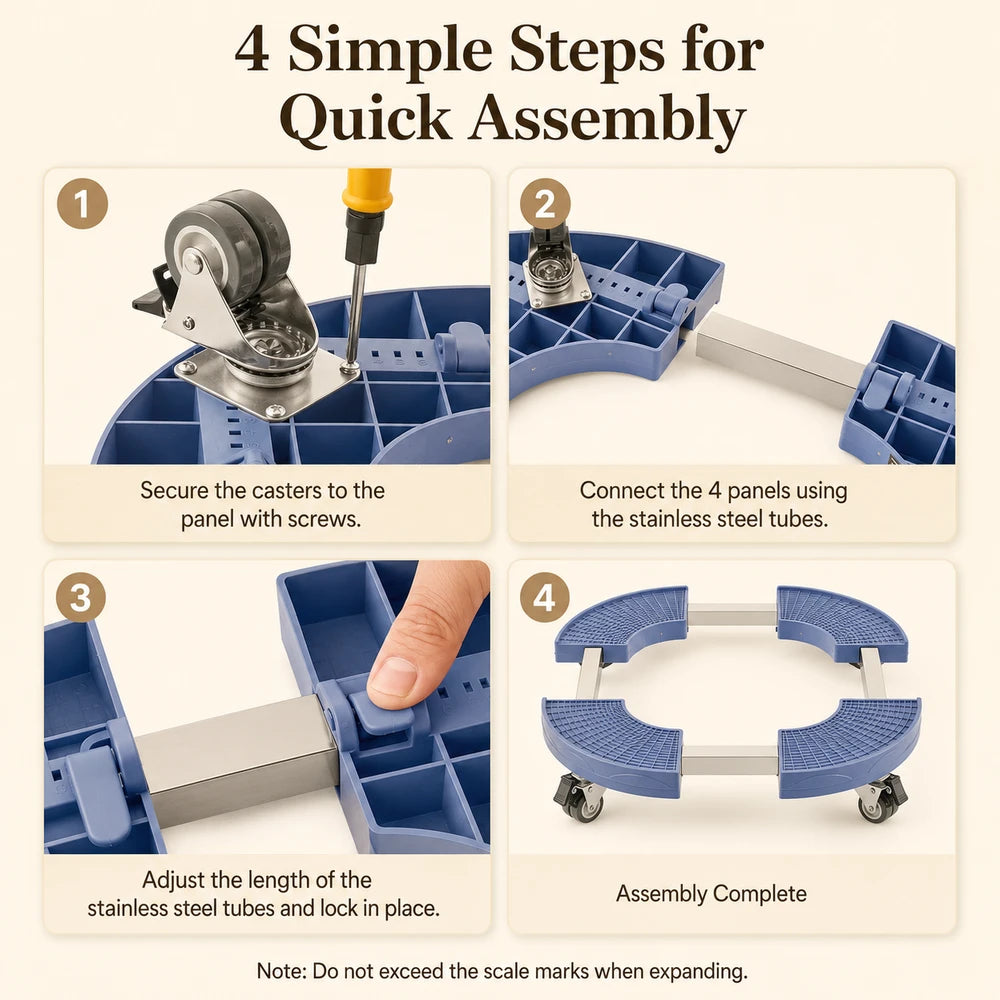 4 Simple Steps for Quick Assembly

1

Secure the casters to the panel with screws.

2

Connect the 4 panels using the stainless steel tubes.

3

Adjust the length of the stainless steel tubes and lock in place.

4

Assembly Complete

Note: Do not exceed the scale marks when expanding.