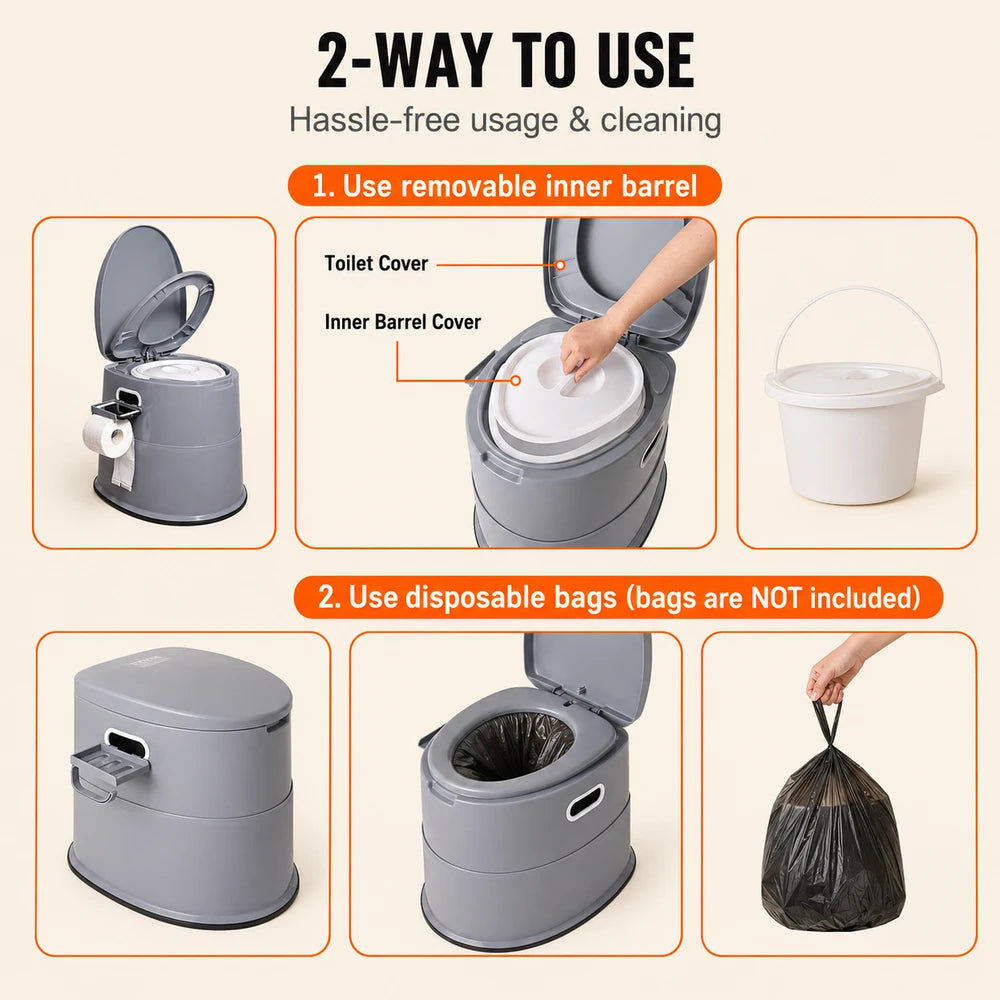 2-WAY TO USE

Hassle-free usage & cleaning

1. Use removable inner barrel

Toilet Cover

Inner Barrel Cover

2. Use disposable bags (bags are NOT included)