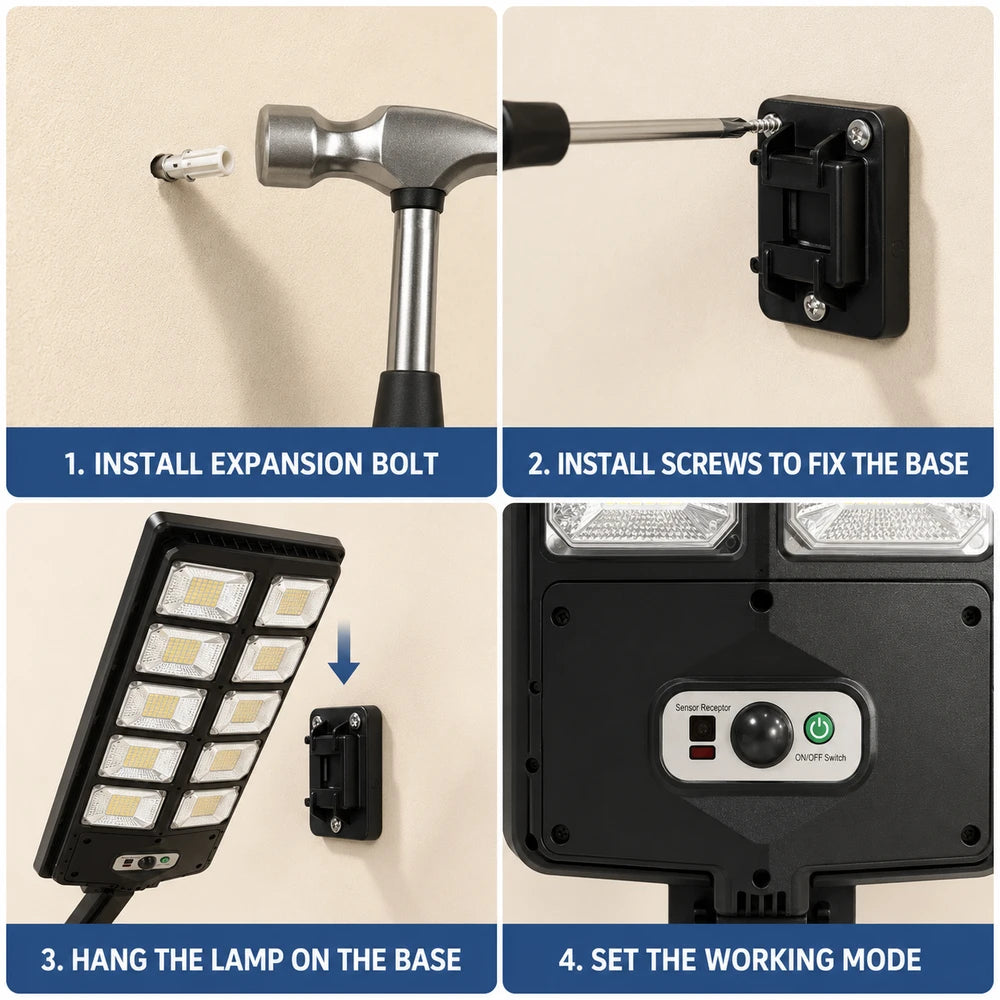 1. INSTALL EXPANSION BOLT

2. INSTALL SCREWS TO FIX THE BASE

3. HANG THE LAMP ON THE BASE

Sensor Receptor

ON/OFF Switch

4. SET THE WORKING MODE