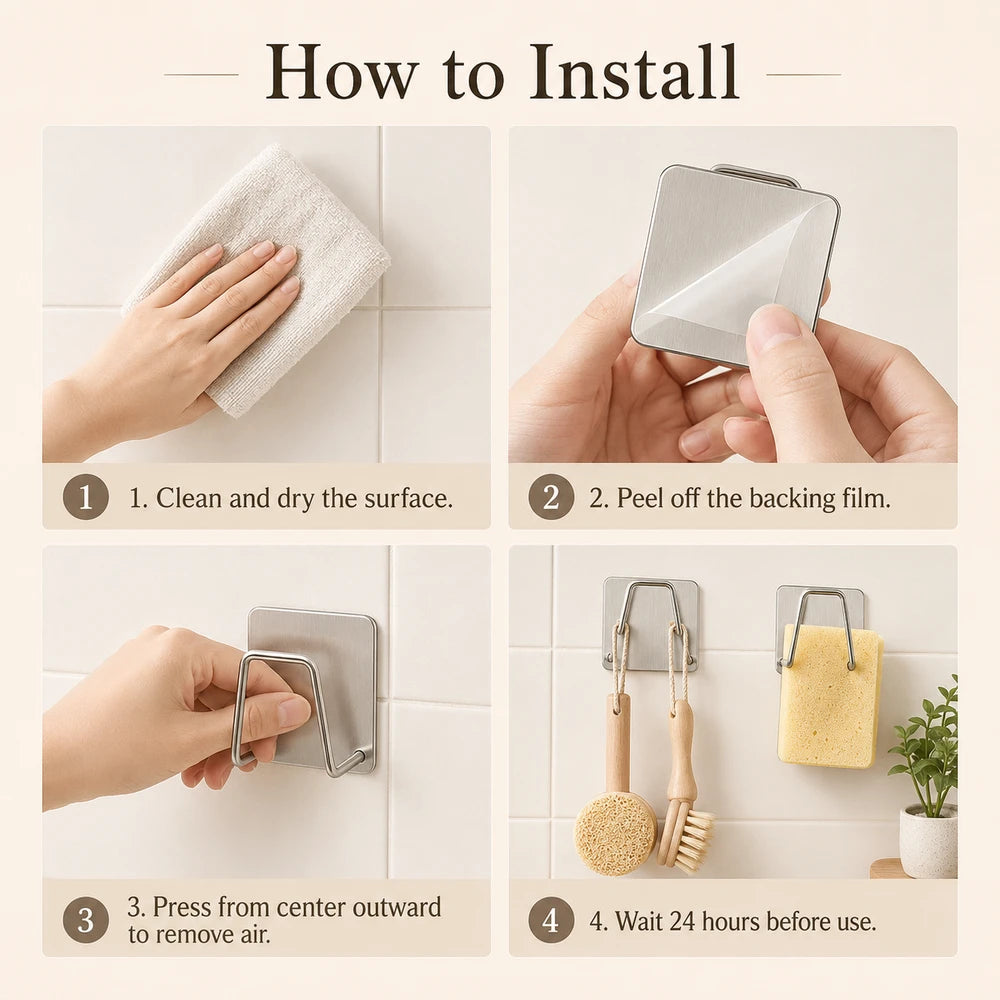 How to Install

1 1. Clean and dry the surface.

2 2. Peel off the backing film.

3 3. Press from center outward to remove air.

4 4. Wait 24 hours before use.