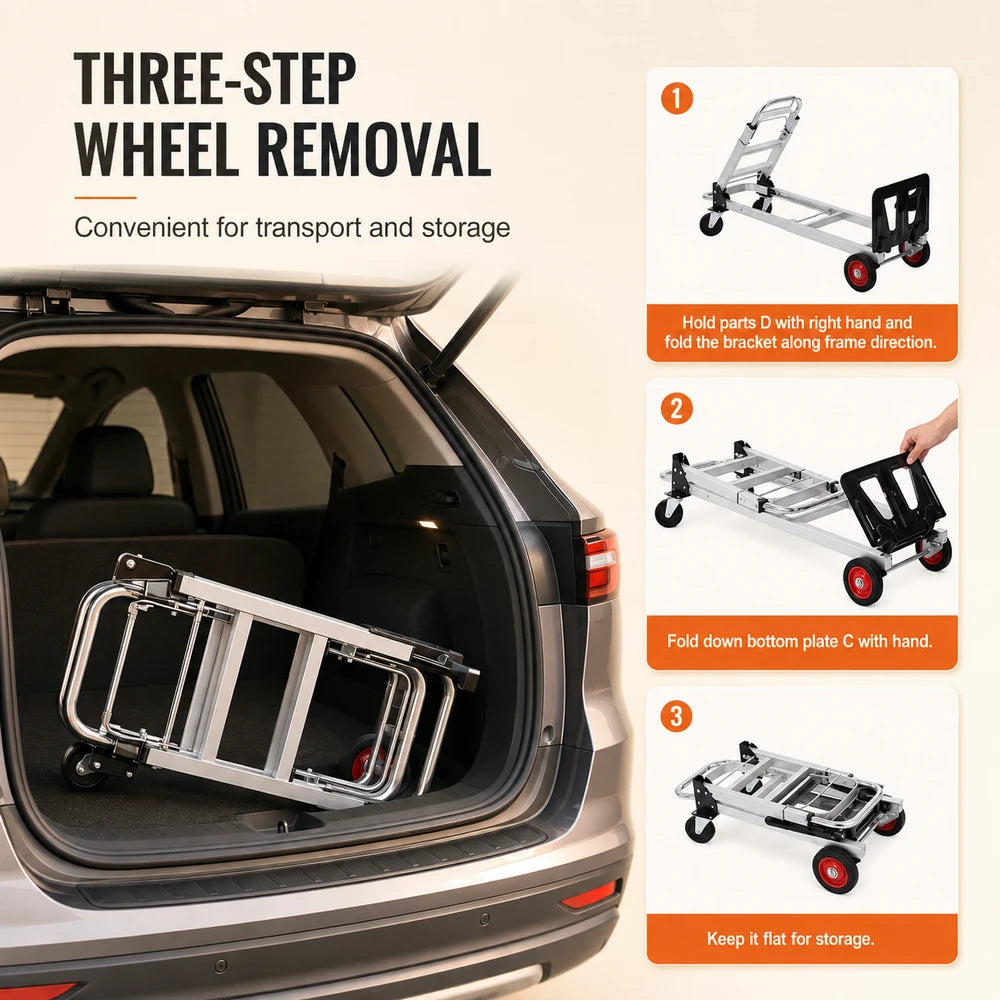 THREE-STEP WHEEL REMOVAL

Convenient for transport and storage

1

Hold parts D with right hand and fold the bracket along frame direction.

2

Fold down bottom plate C with hand.

3

Keep it flat for storage.