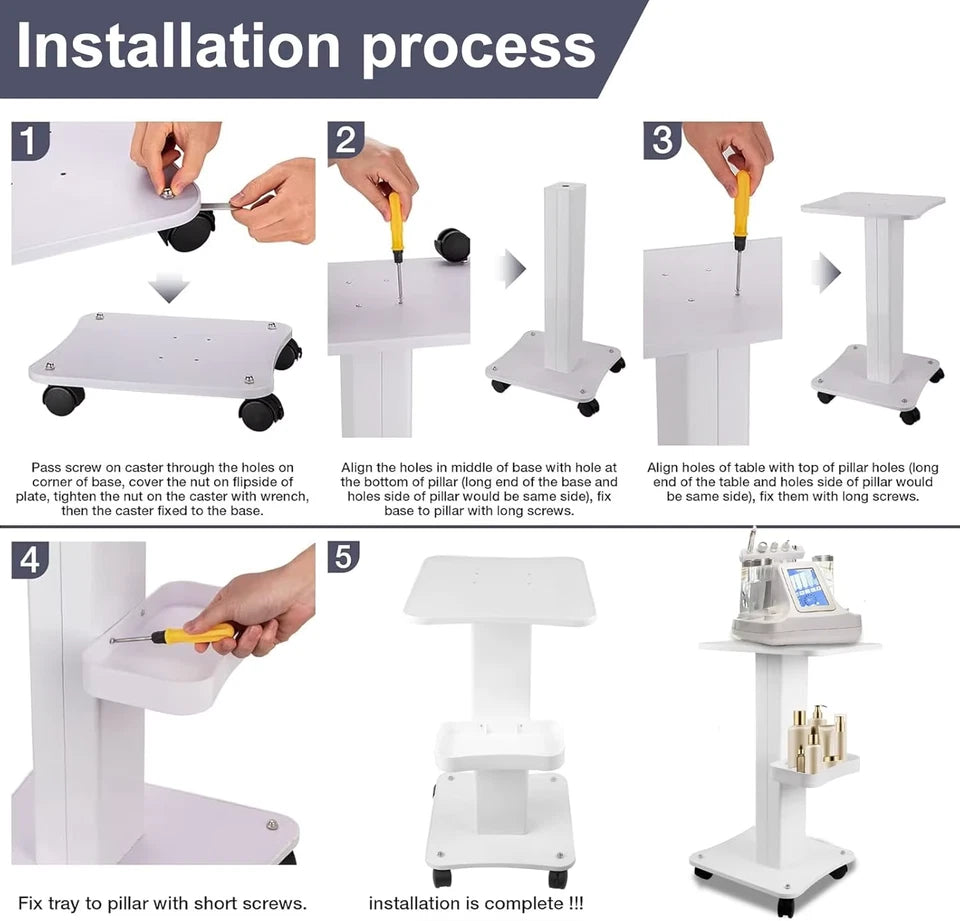 Installation process

1

Pass screw on caster through the holes on corner of base, cover the nut on flipside of plate, tighten the nut on the caster with wrench, then the caster fixed to the base.

2

Align the holes in middle of base with hole at the bottom of pillar (long end of the base and holes side of pillar would be same side), fix base to pillar with long screws.

3

Align holes of table with top of pillar holes (long end of the table and holes side of pillar would be same side), fix them with long screws.

4

Fix tray to pillar with short screws.

5

installation is complete !!!