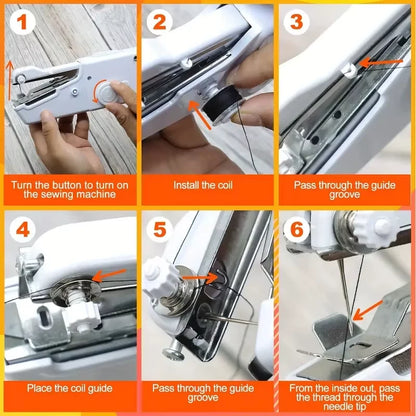 1
Turn the button to turn on the sewing machine

2
Install the coil

3
Pass through the guide groove

4
Place the coil guide

5
Pass through the guide groove

6
From the inside out, pass the thread through the needle tip